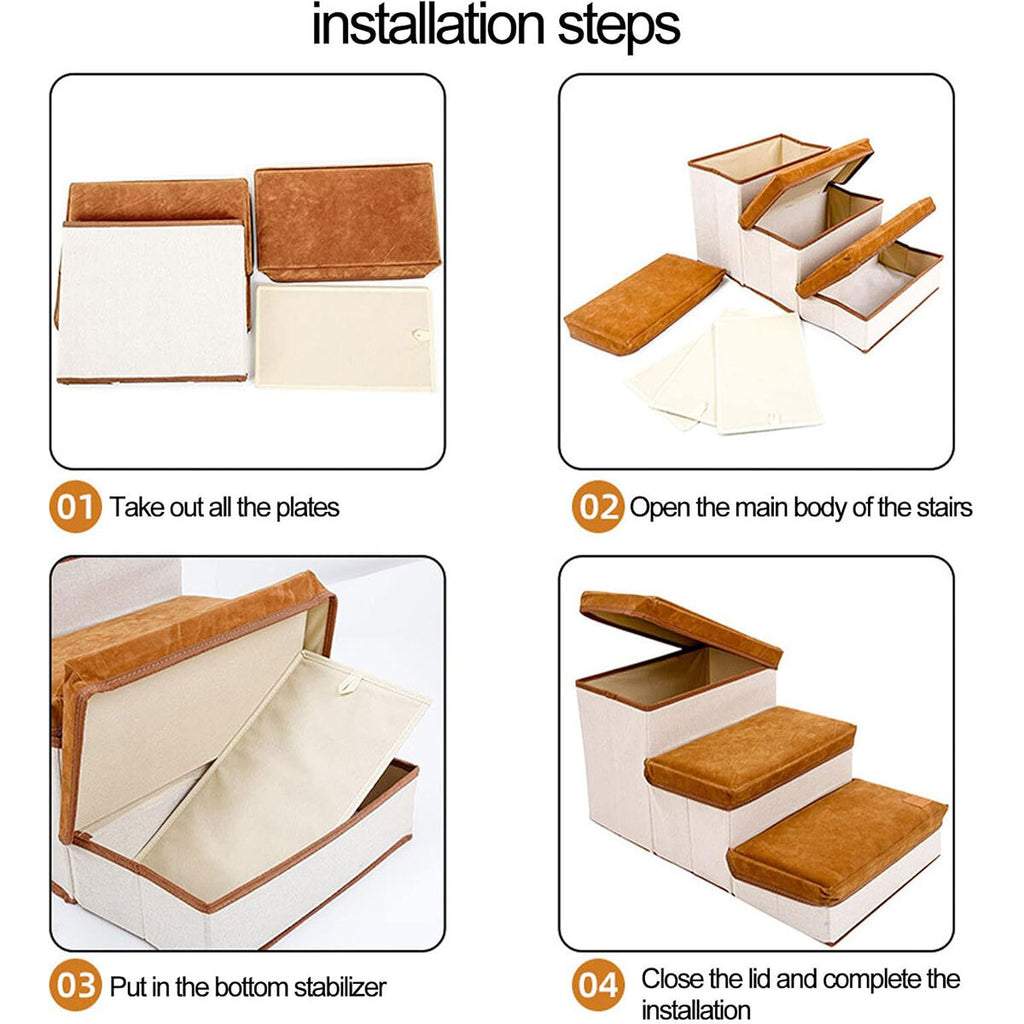 installation steps

01 Take out all the plates

02 Open the main body of the stairs

03 Put in the bottom stabilizer

04 Close the lid and complete the installation